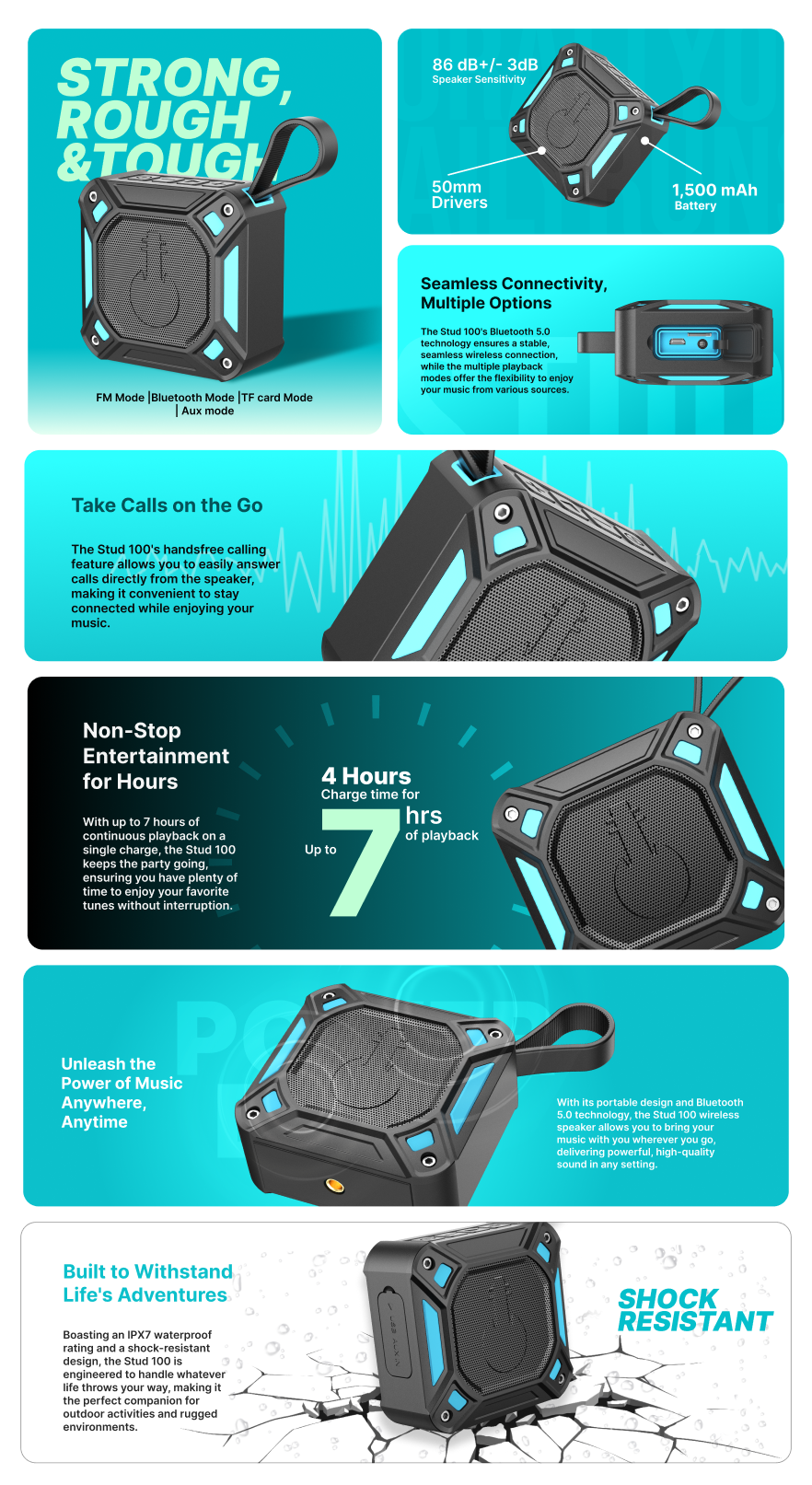 STRONG, ROUGH &TOUGH

FM Mode |Bluetooth Mode |TF card Mode | Aux mode

86 dB+/- 3dB
Speaker Sensitivity

50mm Drivers

1,500 mAh
Battery

Seamless Connectivity, Multiple Options

The Stud 100's Bluetooth 5.0 technology ensures a stable, seamless wireless connection, while the multiple playback modes offer the flexibility to enjoy your music from various sources.

Take Calls on the Go

The Stud 100's handsfree calling feature allows you to easily answer calls directly from the speaker, making it convenient to stay connected while enjoying your music.

Non-Stop Entertainment for Hours

With up to 7 hours of continuous playback on a single charge, the Stud 100 keeps the party going, ensuring you have plenty of time to enjoy your favorite tunes without interruption.

4 Hours
Charge time for

Up to 7 hrs of playback

Unleash the Power of Music Anywhere, Anytime

With its portable design and Bluetooth 5.0 technology, the Stud 100 wireless speaker allows you to bring your music with you wherever you go, delivering powerful, high-quality sound in any setting.

Built to Withstand Life's Adventures

Boasting an IPX7 waterproof rating and a shock-resistant design, the Stud 100 is engineered to handle whatever life throws your way, making it the perfect companion for outdoor activities and rugged environments.

SHOCK RESISTANT